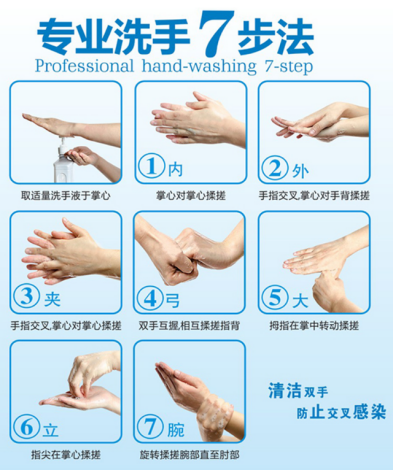 专业洗手7步法
Professional hand-washing 7-step

取适量洗手液于掌心

①内
掌心对掌心揉搓

②外
手指交叉,掌心对手背揉搓

③夹
手指交叉,掌心对掌心揉搓

④弓
双手互握,相互揉搓指背

⑤大
拇指在掌中转动揉搓

⑥立
指尖在掌心揉搓

⑦腕
旋转揉搓腕部直至肘部

清洁双手
防止交叉感染